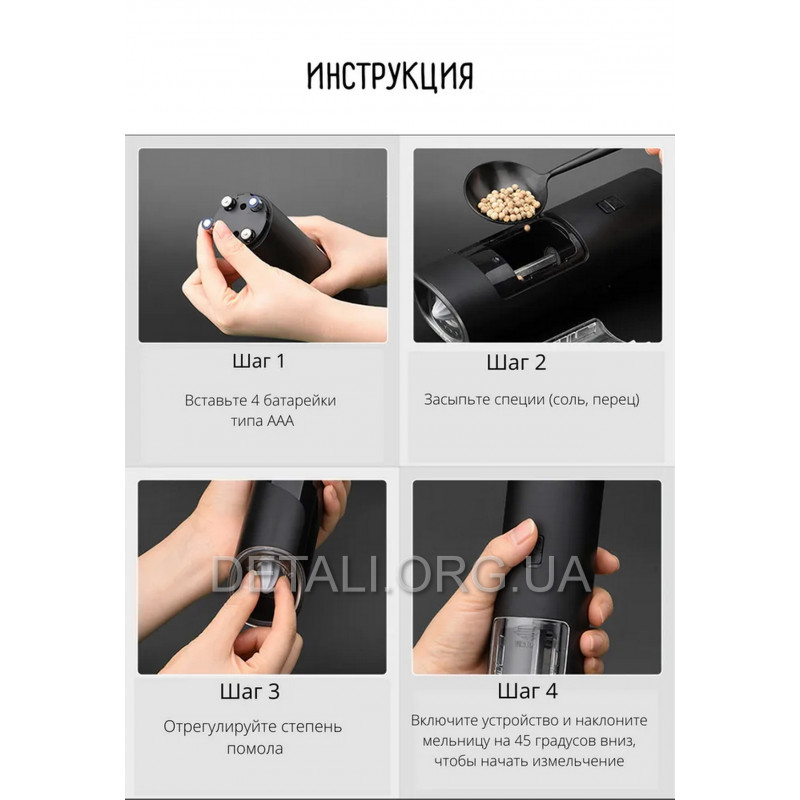 ИНСТРУКЦИЯ

Шаг 1

Вставьте 4 батарейки типа ААА

Шаг 2

Засыпьте специи (соль, перец)

DETALI.ORG.UA

Шаг 3

Отрегулируйте степень помола

Шаг 4

Включите устройство и наклоните мельницу на 45 градусов вниз, чтобы начать измельчение