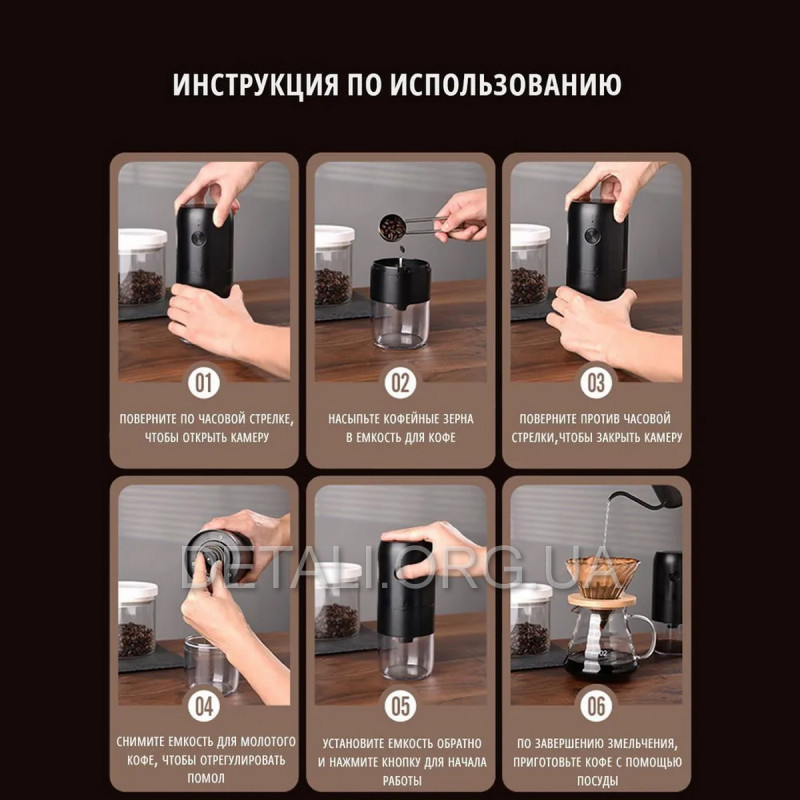 ИНСТРУКЦИЯ ПО ИСПОЛЬЗОВАНИЮ

01
ПОВЕРНИТЕ ПО ЧАСОВОЙ СТРЕЛКЕ, ЧТОБЫ ОТКРЫТЬ КАМЕРУ

02
НАСЫПЬТЕ КОФЕЙНЫЕ ЗЕРНА В ЕМКОСТЬ ДЛЯ КОФЕ

03
ПОВЕРНИТЕ ПРОТИВ ЧАСОВОЙ СТРЕЛКИ,ЧТОБЫ ЗАКРЫТЬ КАМЕРУ

DETALI.ORG.UA

04
СНИМИТЕ ЕМКОСТЬ ДЛЯ МОЛОТОГО КОФЕ, ЧТОБЫ ОТРЕГУЛИРОВАТЬ ПОМОЛ

05
УСТАНОВИТЕ ЕМКОСТЬ ОБРАТНО И НАЖМИТЕ КНОПКУ ДЛЯ НАЧАЛА РАБОТЫ

06
ПО ЗАВЕРШЕНИЮ ЗМЕЛЬЧЕНИЯ, ПРИГОТОВЬТЕ КОФЕ С ПОМОЩЬЮ ПОСУДЫ