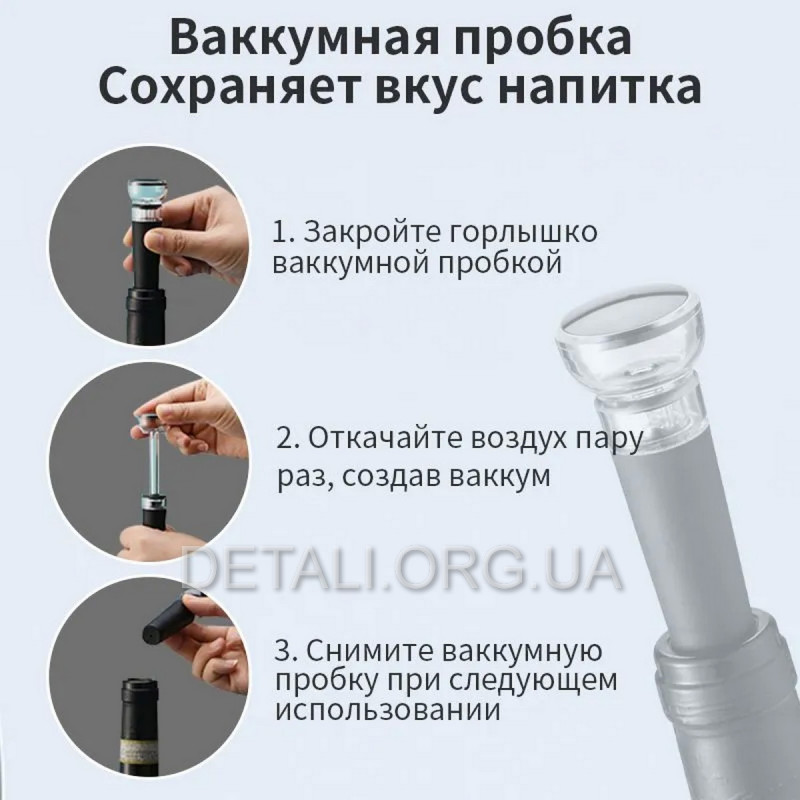 Ваккумная пробка
Сохраняет вкус напитка

1. Закройте горлышко ваккумной пробкой

2. Откачайте воздух пару раз, создав ваккум

DETALI.ORG.UA

3. Снимите ваккумную пробку при следующем использовании