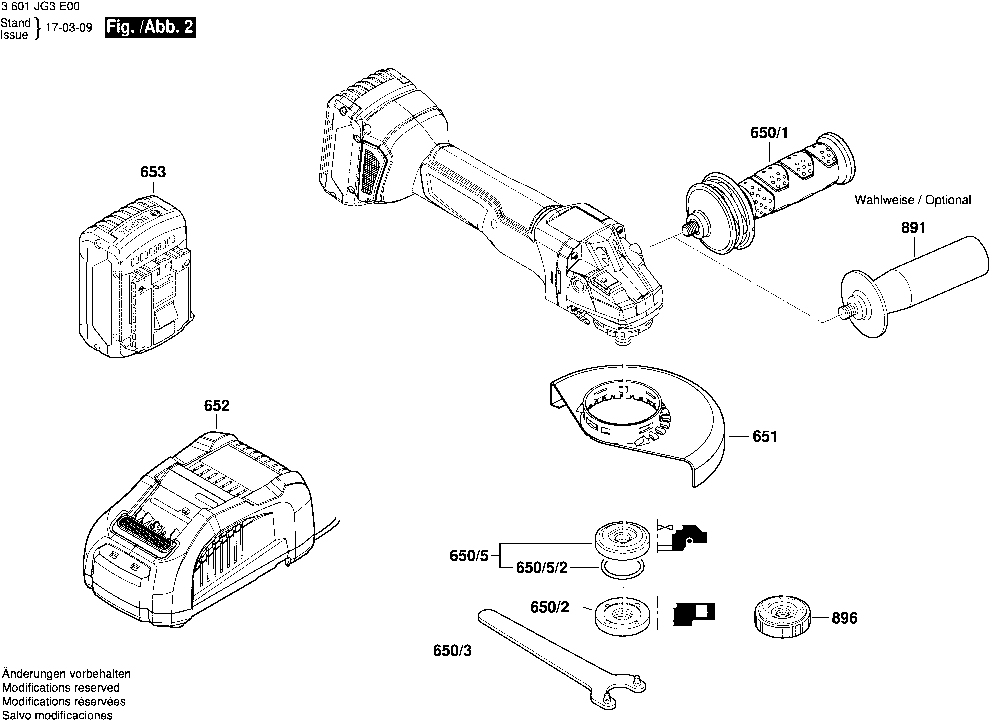 3 601 JG3 E00
Stand
Issue } 17-03-09 Fig. /Abb. 2

653

650/1

Wahlweise / Optional

891

652

651

650/5

650/5/2

650/2

896

650/3

Änderungen vorbehalten
Modifications reserved
Modifications réservées
Salvo modificaciones