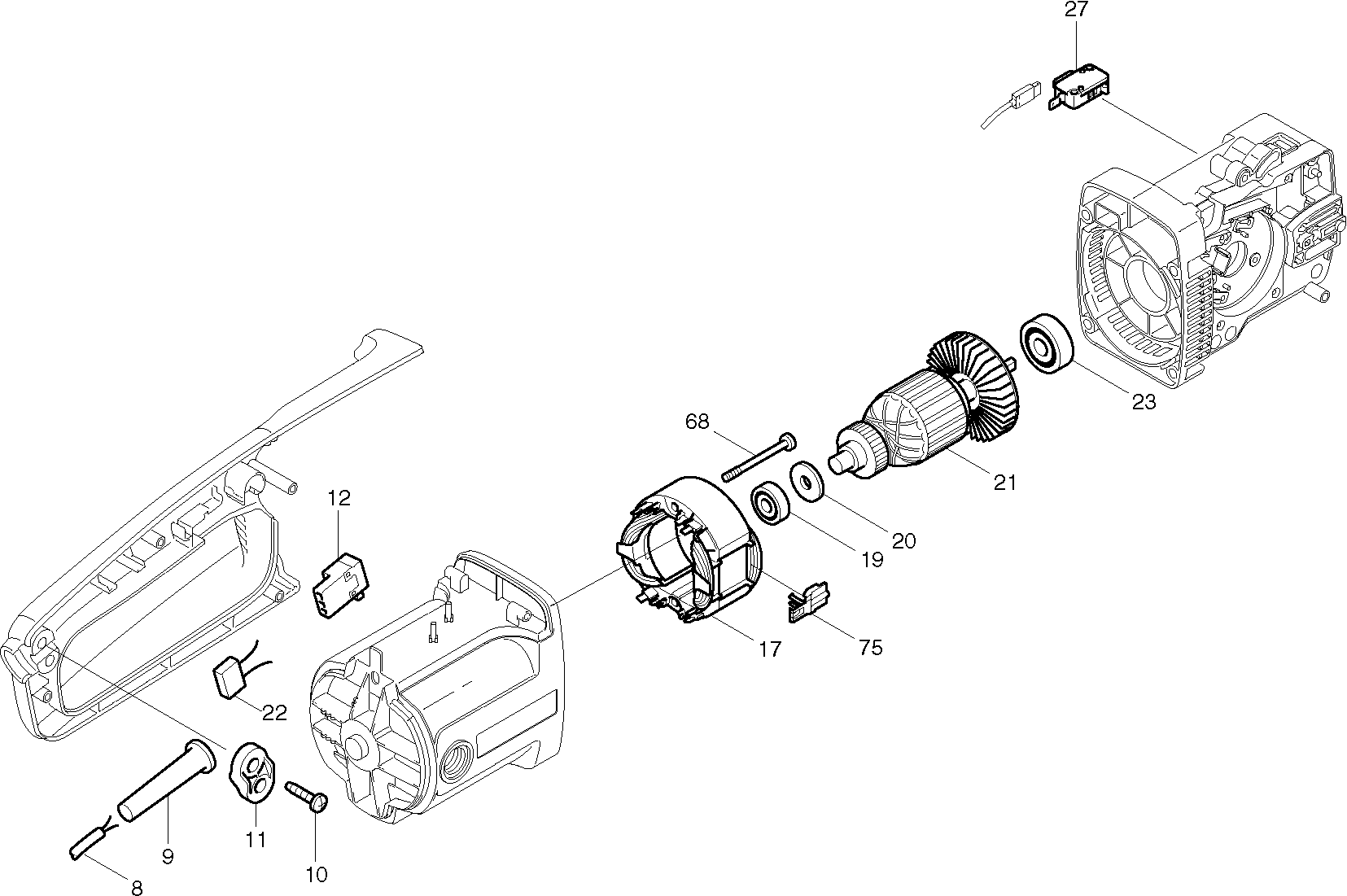 27
23
68
21
12
20
19
17
75
22
9
11
10
8